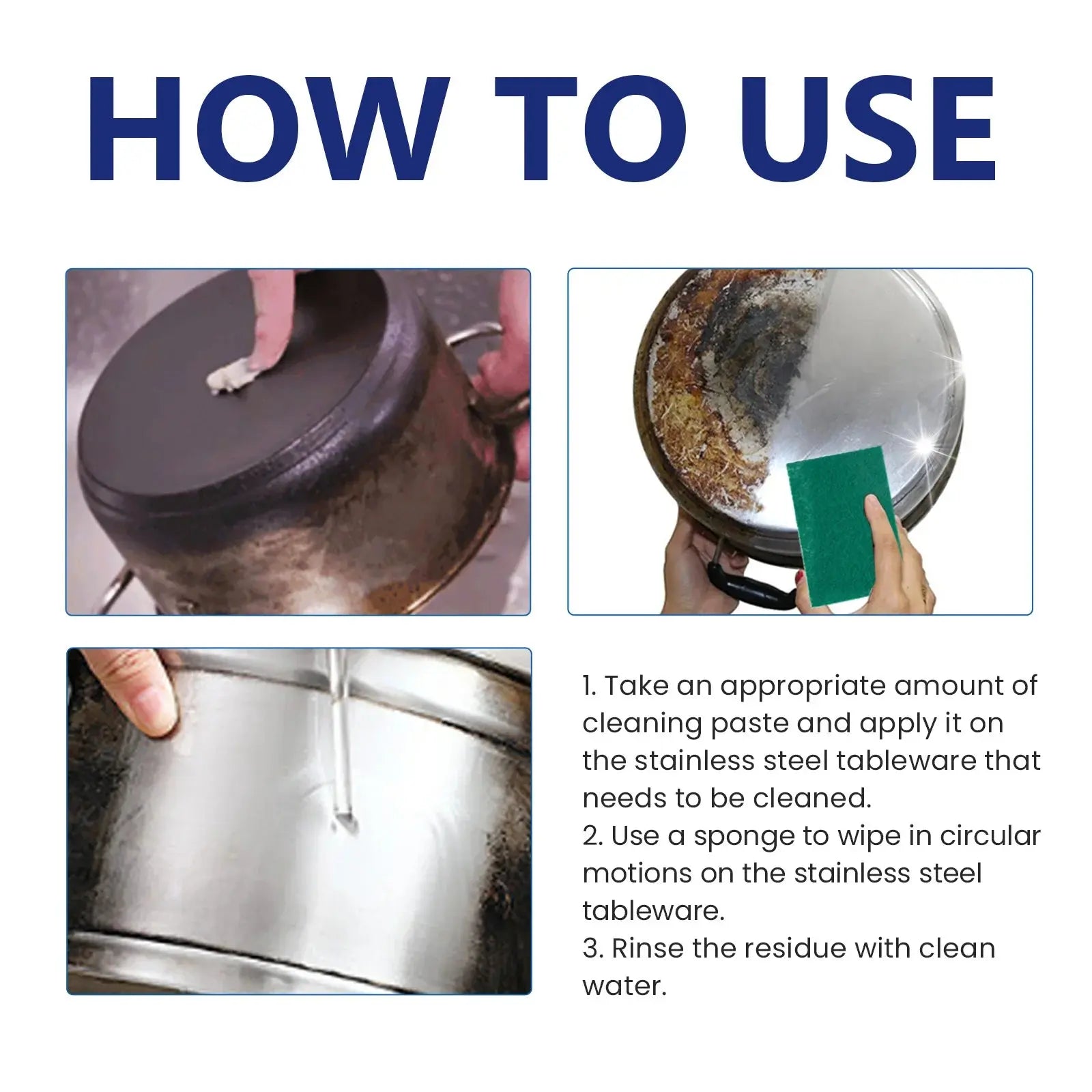 HOW TO USE

1. Take an appropriate amount of cleaning paste and apply it on the stainless steel tableware that needs to be cleaned.
2. Use a sponge to wipe in circular motions on the stainless steel tableware.
3. Rinse the residue with clean water.